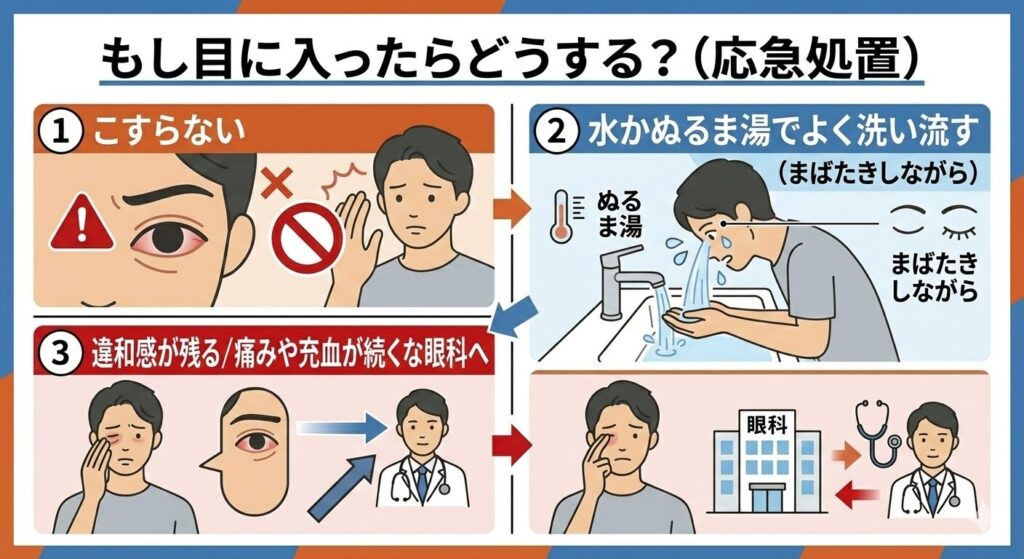 もし目に入ったらどうする？（応急処置）

1 こすらない

2 水かぬるま湯でよく洗い流す

（まばたきしながら）

ぬるま湯

まばたきしながら

3 違和感が残る/痛みや充血が続くな眼科へ

眼科