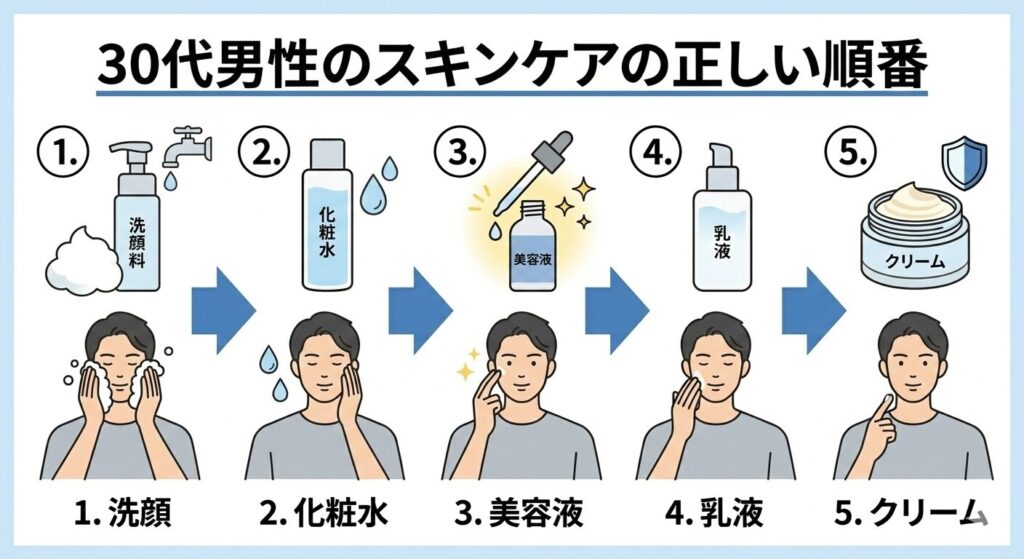 30代男性のスキンケアの正しい順番

1.

洗顔料

2.

化粧水

3.

美容液

4.

乳液

5.

クリーム

1. 洗顔

2. 化粧水

3. 美容液

4. 乳液

5. クリーム